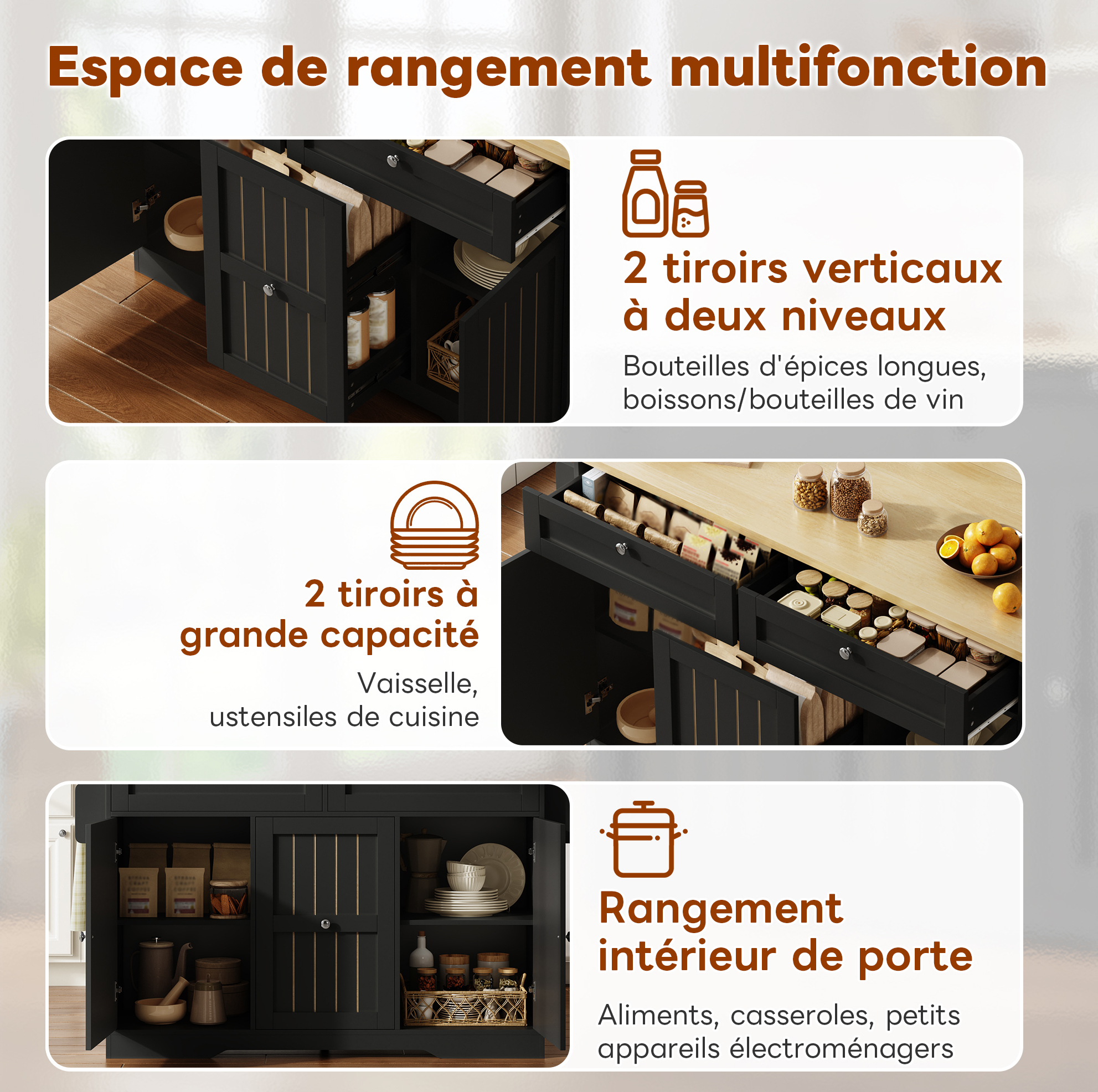 Espace de rangement multifonction

2 tiroirs verticaux à deux niveaux

Bouteilles d'épices longues, boissons/bouteilles de vin

2 tiroirs à grande capacité

Vaisselle, ustensiles de cuisine

Rangement intérieur de porte

Aliments, casseroles, petits appareils électroménagers