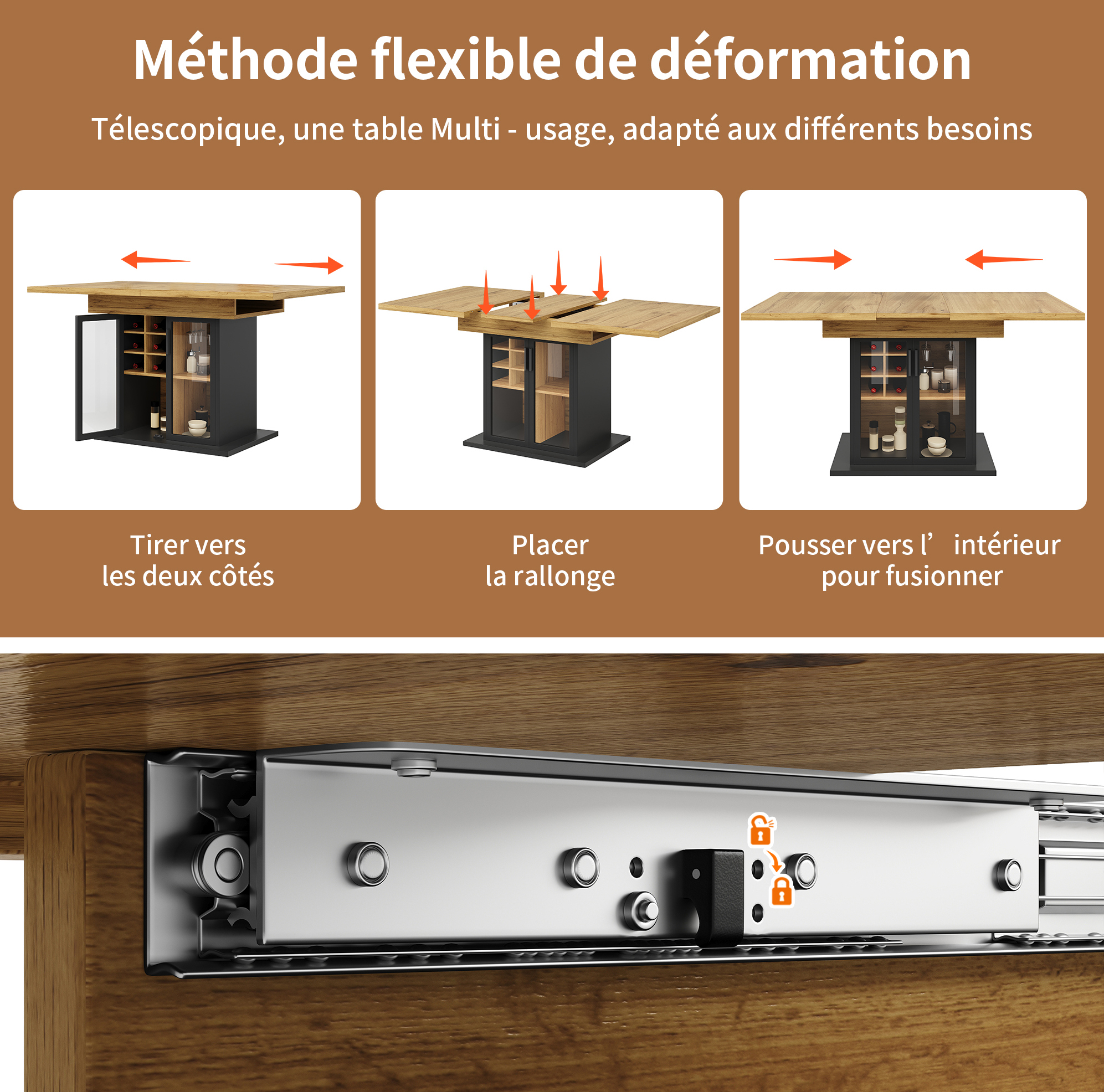 Méthode flexible de déformation

Télescopique, une table Multi - usage, adapté aux différents besoins

Tirer vers
les deux côtés

Placer
la rallonge

Pousser vers l’ intérieur
pour fusionner