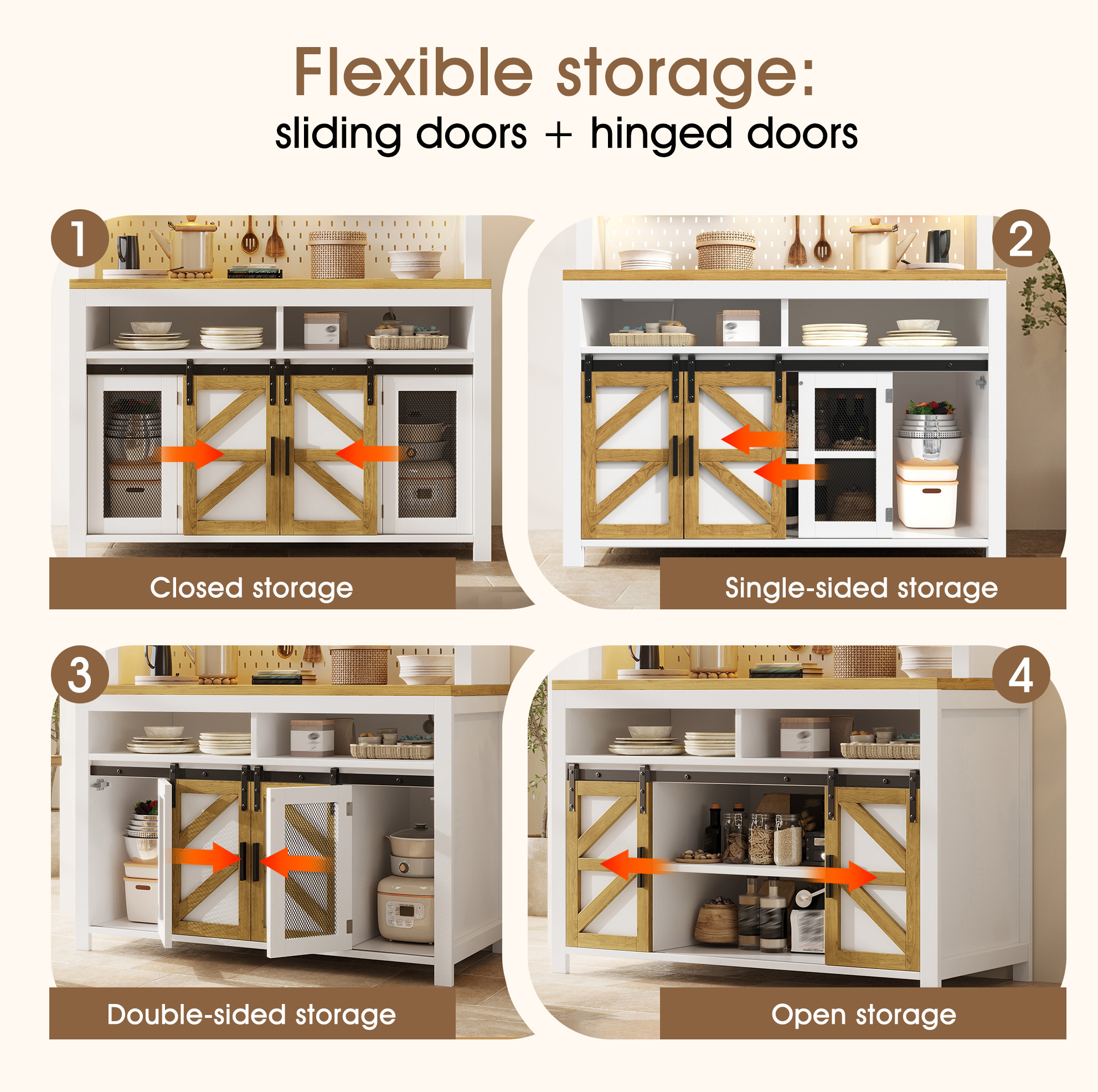 Flexible storage:
sliding doors + hinged doors

1

Closed storage

2

Single-sided storage

3

Double-sided storage

4

Open storage