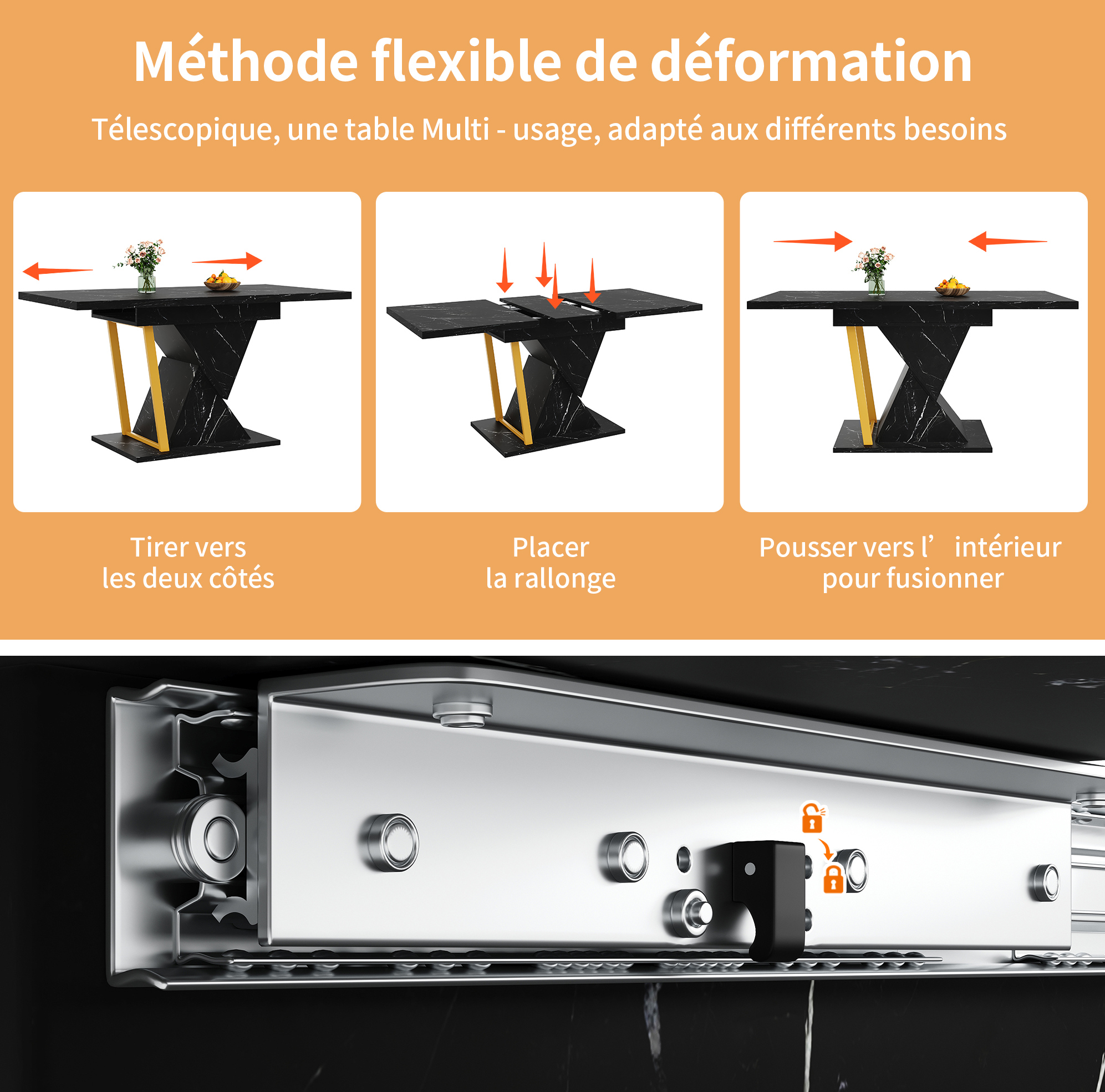 Méthode flexible de déformation

Télescopique, une table Multi - usage, adapté aux différents besoins

Tirer vers les deux côtés

Placer la rallonge

Pousser vers l’ intérieur pour fusionner