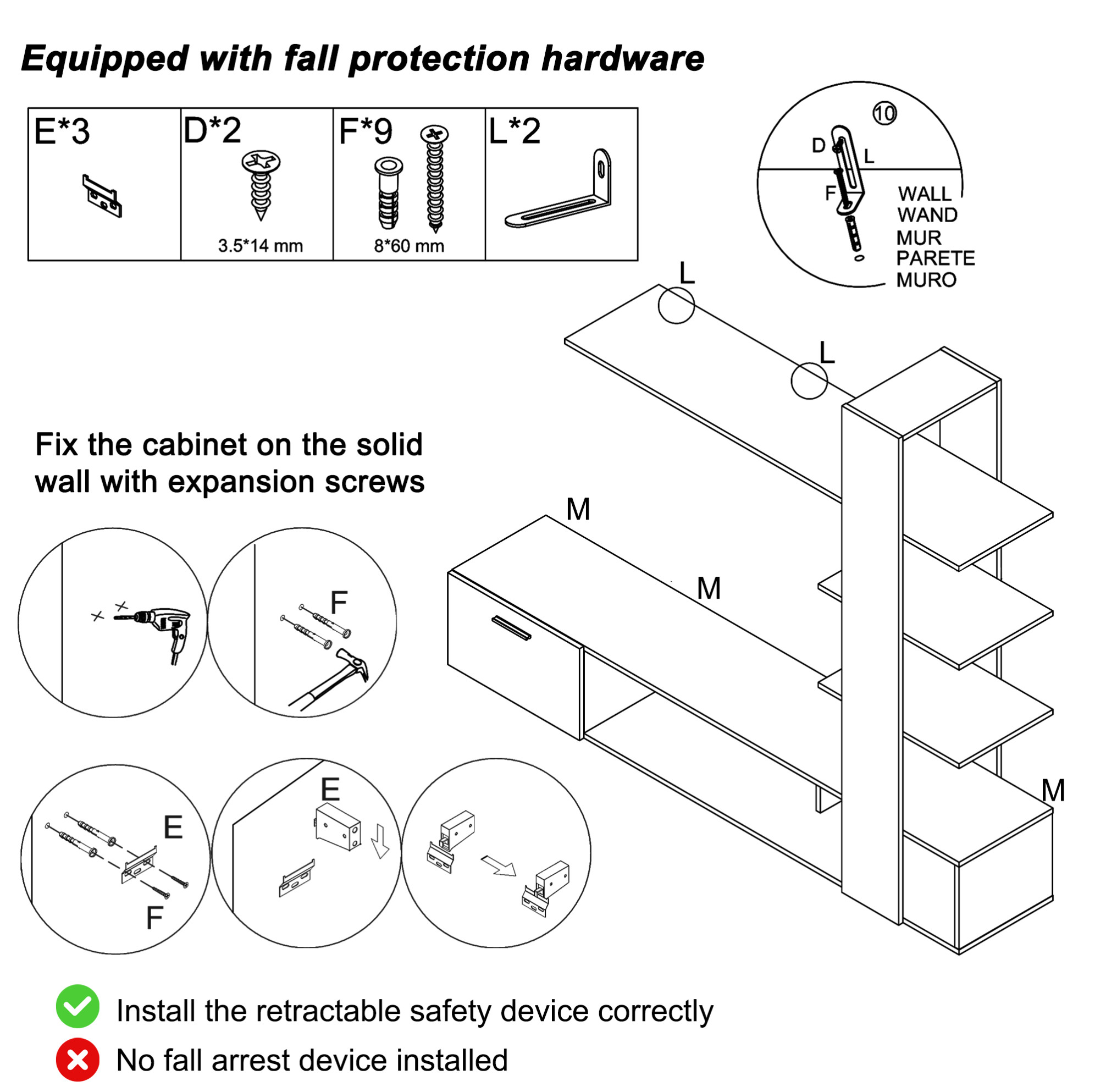 Equipped with fall protection hardware

| E*3 | D*2 | F*9 | L*2 |
|---|---|---|---|
|  | 3.5*14 mm | 8*60 mm |  |

10
D
L
F
WALL
WAND
MUR
PARETE
MURO

L
L

Fix the cabinet on the solid wall with expansion screws

M
M
M

F
E
F
E

Install the retractable safety device correctly

No fall arrest device installed